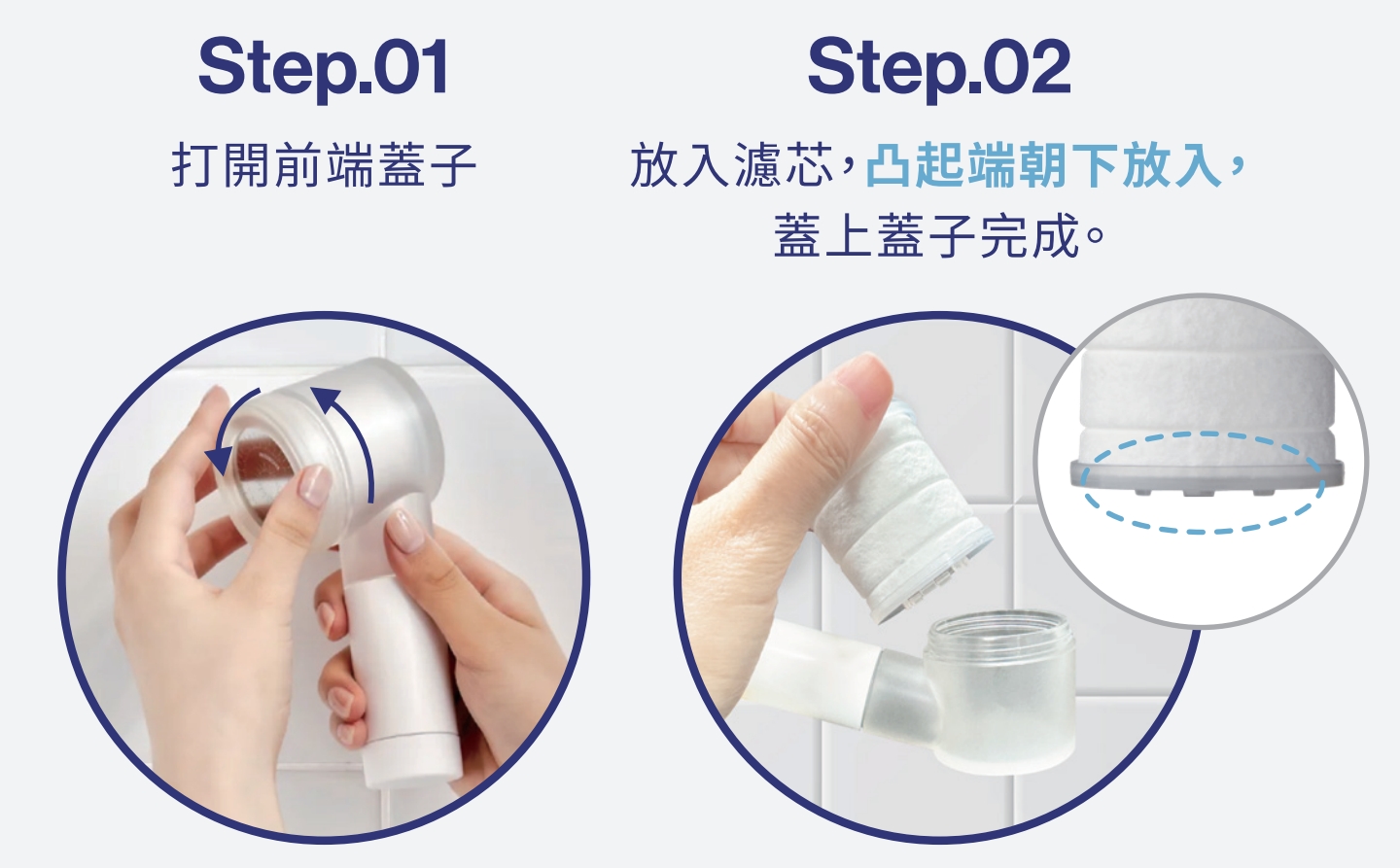 Step.01

打開前端蓋子

Step.02

放入濾芯，凸起端朝下放入，蓋上蓋子完成。